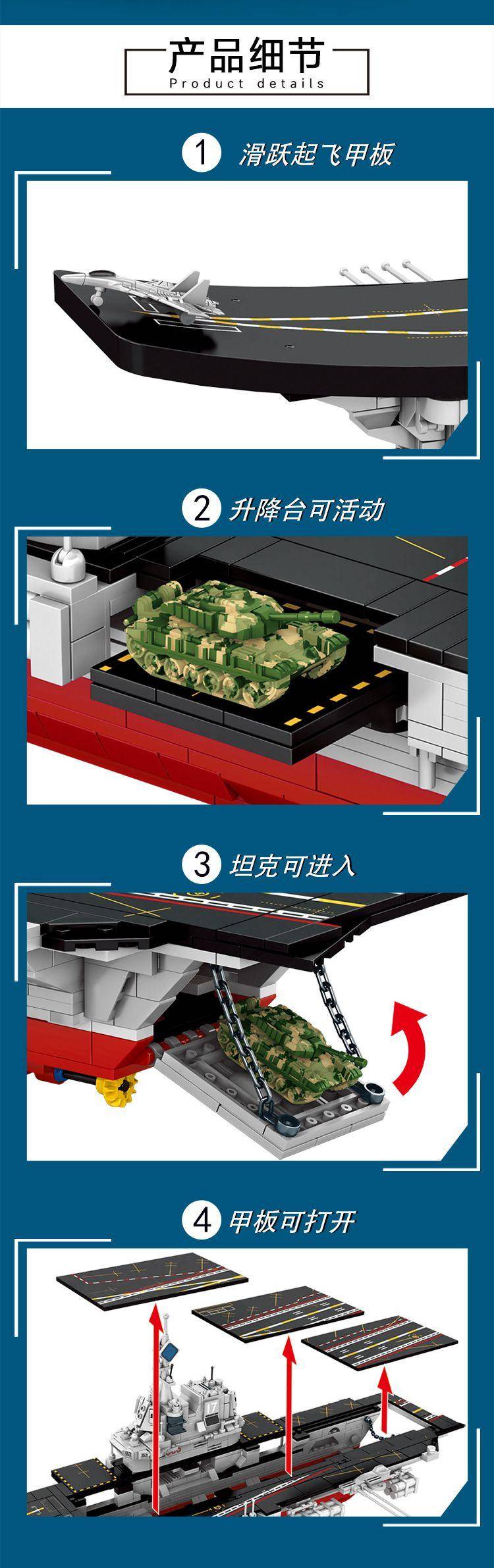 产品细节
Product details

1 滑跃起飞甲板

2 升降台可活动

3 坦克可进入

4 甲板可打开

17