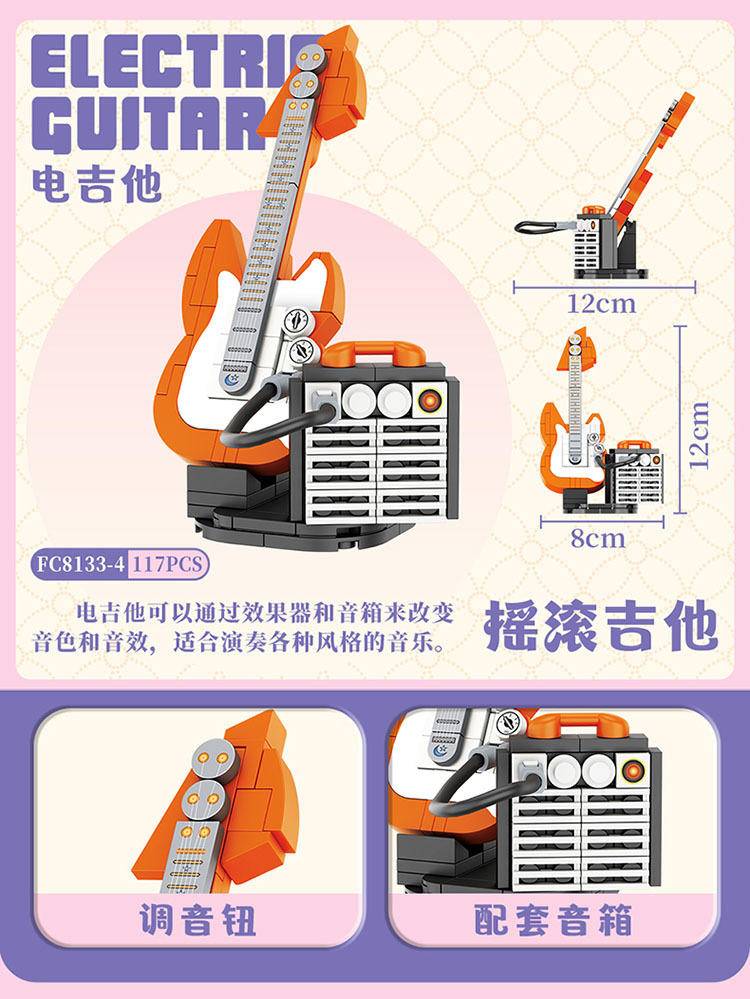 ELECTRIC GUITAR

电吉他

12cm

12cm

8cm

FC8133-4 117PCS

电吉他可以通过效果器和音箱来改变音色和音效，适合演奏各种风格的音乐。

摇滚吉他

调音钮

配套音箱