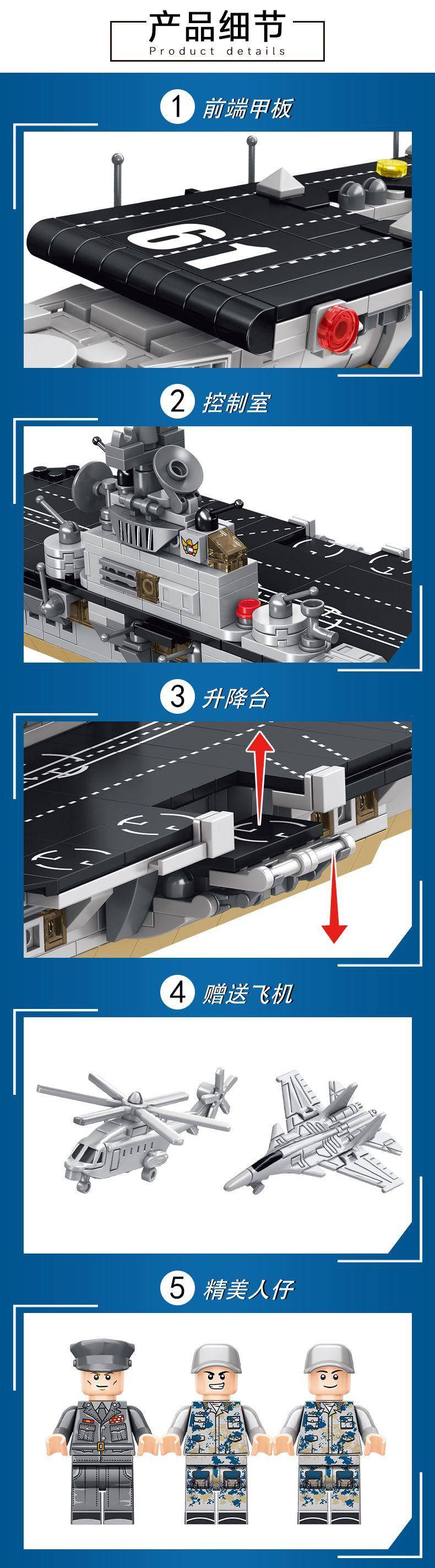 产品细节
Product details

1 前端甲板

61

2 控制室

3 升降台

4 赠送飞机

5 精美人仔