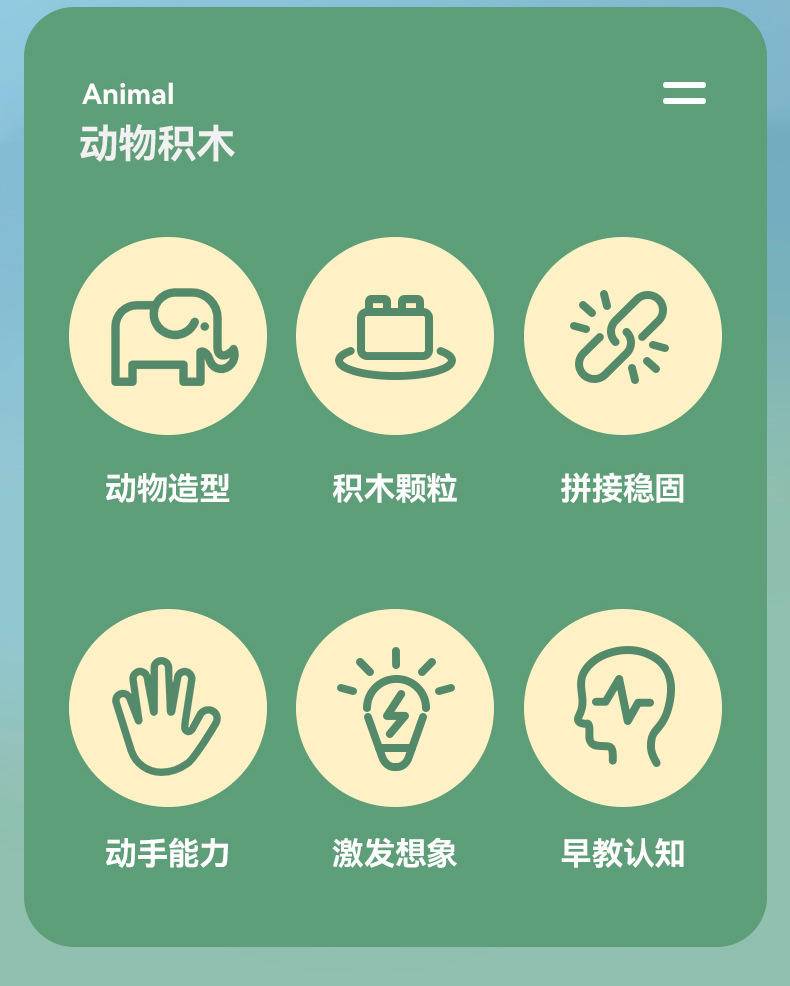 Animal
动物积木

动物造型

积木颗粒

拼接稳固

动手能力

激发想象

早教认知