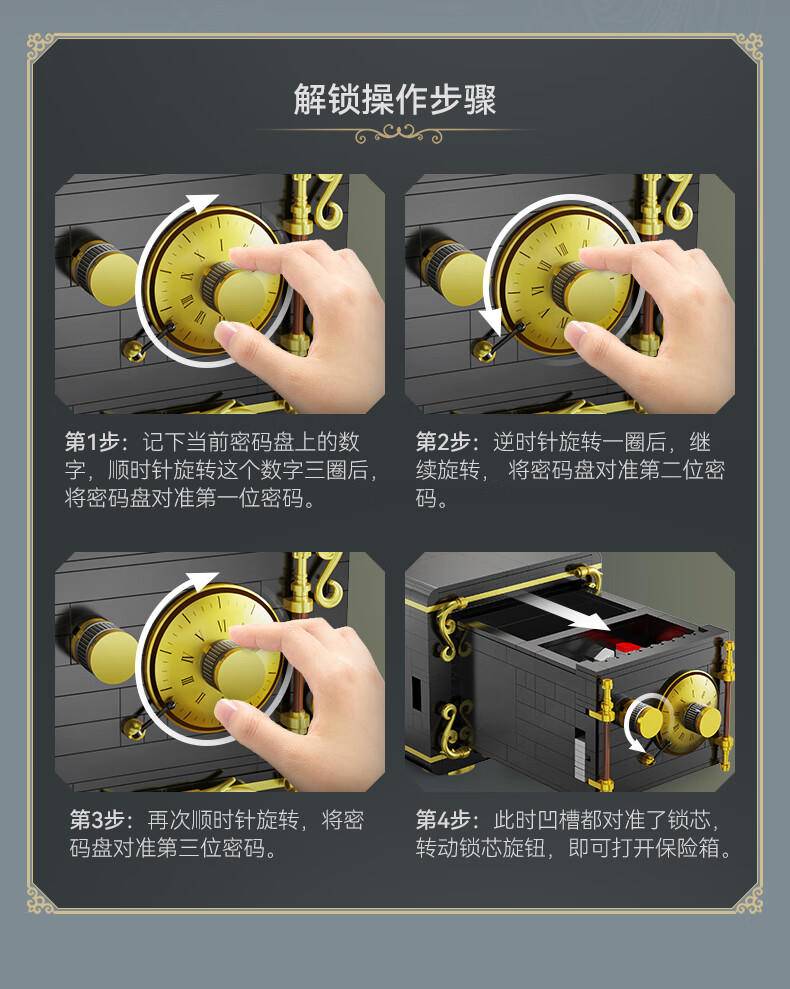 解锁操作步骤

第1步：记下当前密码盘上的数字，顺时针旋转这个数字三圈后，将密码盘对准第一位密码。

第2步：逆时针旋转一圈后，继续旋转，将密码盘对准第二位密码。

第3步：再次顺时针旋转，将密码盘对准第三位密码。

第4步：此时凹槽都对准了锁芯，转动锁芯旋钮，即可打开保险箱。