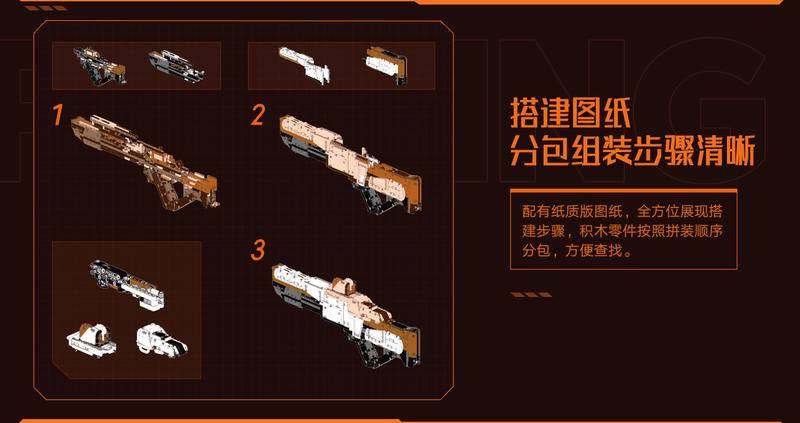 1

2

3

搭建图纸
分包组装步骤清晰

配有纸质版图纸，全方位展现搭建步骤，积木零件按照拼装顺序分包，方便查找。