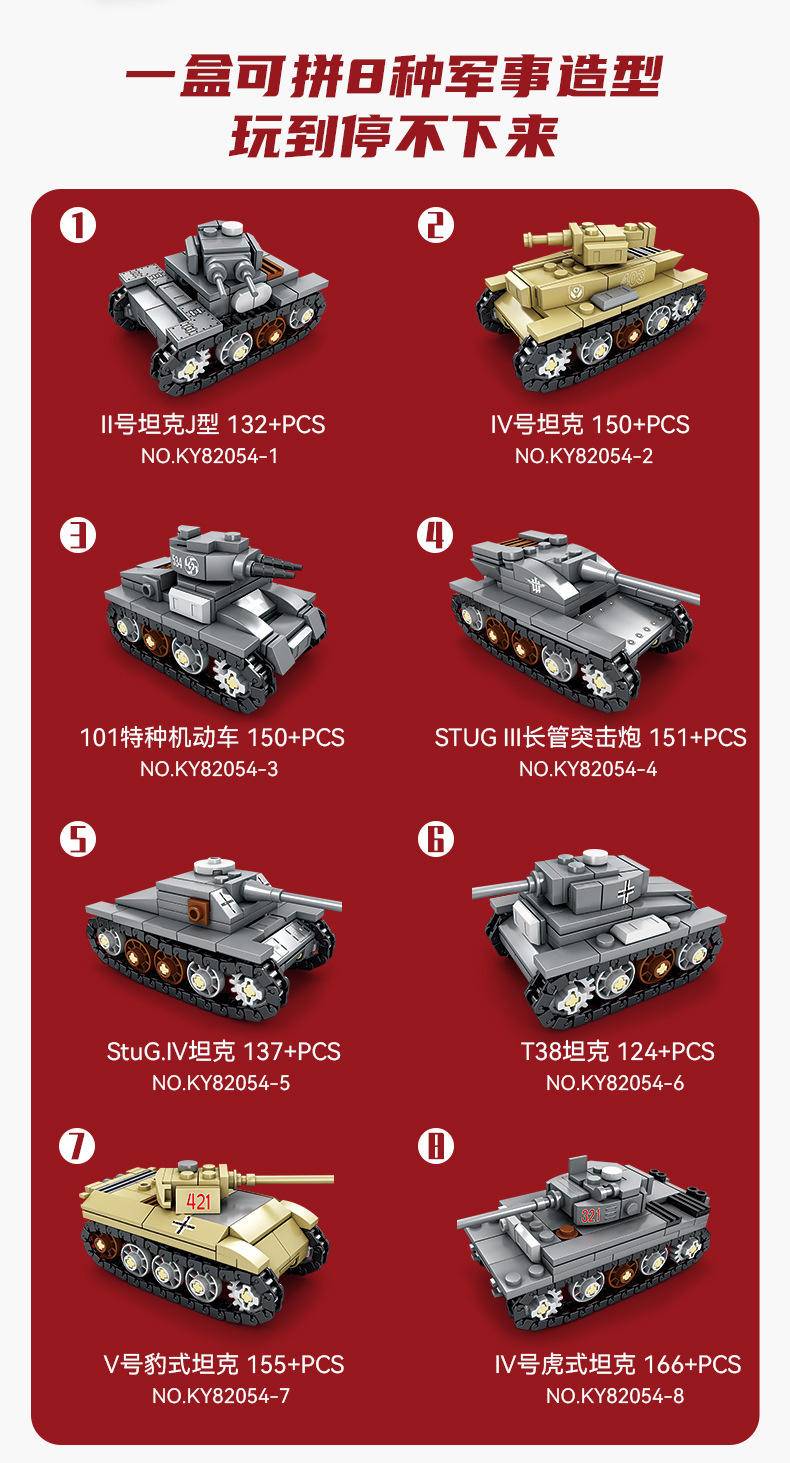 一盒可拼8种军事造型
玩到停不下来

1
II号坦克J型 132+PCS
NO.KY82054-1

2
403
IV号坦克 150+PCS
NO.KY82054-2

3
534
101特种机动车 150+PCS
NO.KY82054-3

4
STUG III长管突击炮 151+PCS
NO.KY82054-4

5
StuG.IV坦克 137+PCS
NO.KY82054-5

6
T38坦克 124+PCS
NO.KY82054-6

7
421
V号豹式坦克 155+PCS
NO.KY82054-7

8
321
IV号虎式坦克 166+PCS
NO.KY82054-8