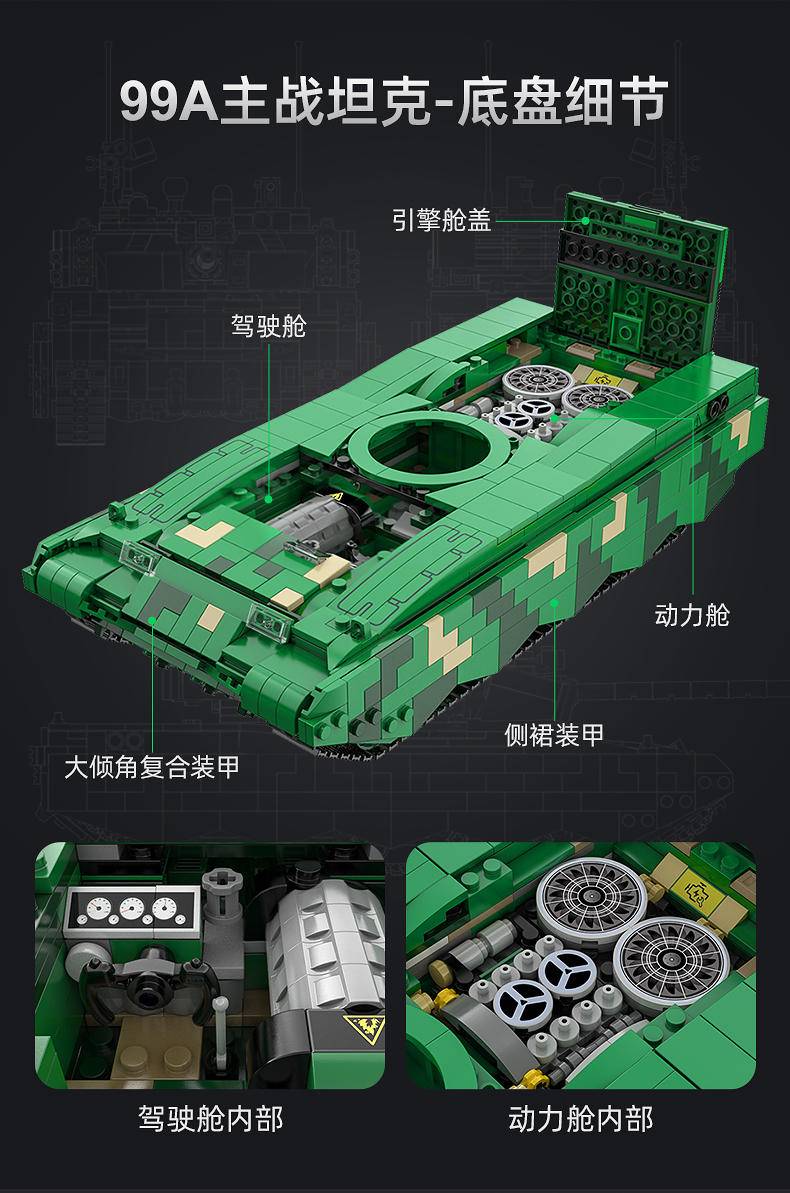 99A主战坦克-底盘细节

引擎舱盖

驾驶舱

动力舱

侧裙装甲

大倾角复合装甲

驾驶舱内部

动力舱内部