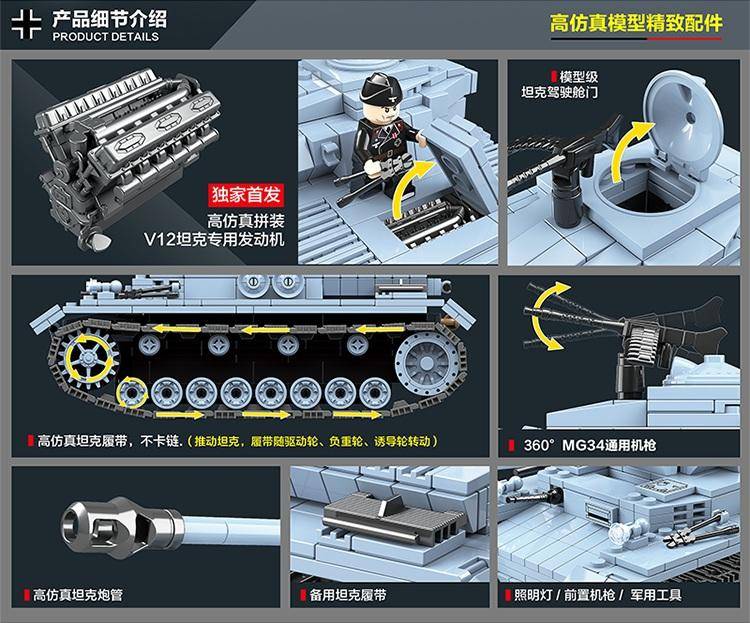 产品细节介绍
PRODUCT DETAILS

高仿真模型精致配件

独家首发
高仿真拼装
V12坦克专用发动机

模型级
坦克驾驶舱门

高仿真坦克履带，不卡链.（推动坦克，履带随驱动轮、负重轮、诱导轮转动）

360° MG34通用机枪

高仿真坦克炮管

备用坦克履带

照明灯 / 前置机枪 / 军用工具