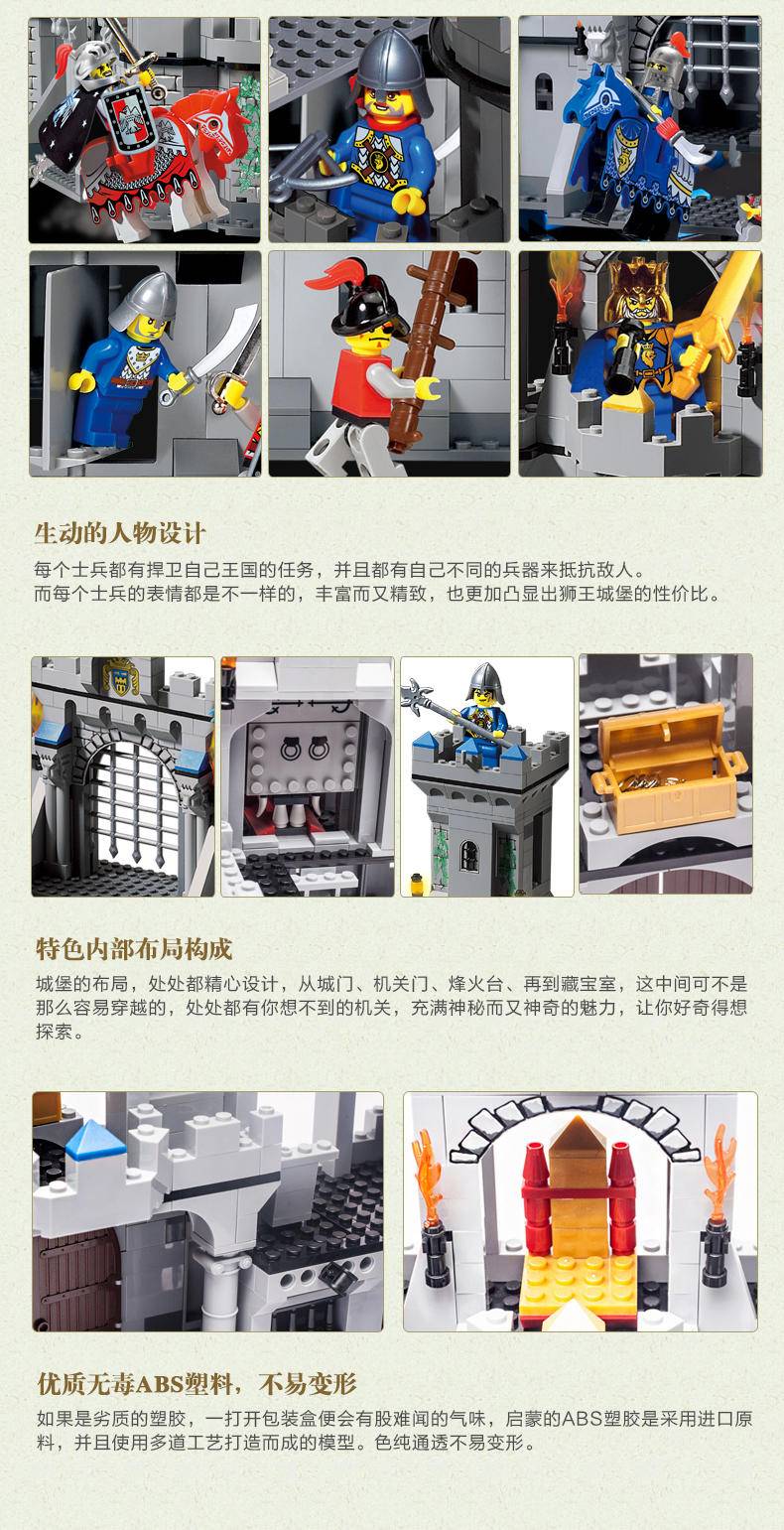 生动的人物设计

每个士兵都有捍卫自己王国的任务，并且都有自己不同的兵器来抵抗敌人。
而每个士兵的表情都是不一样的，丰富而又精致，也更加凸显出狮王城堡的性价比。

特色内部布局构成

城堡的布局，处处都精心设计，从城门、机关门、烽火台、再到藏宝室，这中间可不是那么容易穿越的，处处都有你想不到的机关，充满神秘而又神奇的魅力，让你好奇得想探索。

优质无毒ABS塑料，不易变形

如果是劣质的塑胶，一打开包装盒便会有股难闻的气味，启蒙的ABS塑胶是采用进口原料，并且使用多道工艺打造而成的模型。色纯通透不易变形。